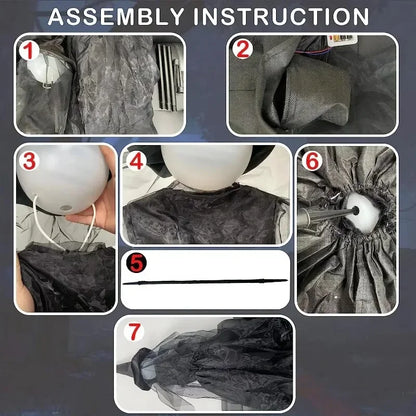 ASSEMBLY INSTRUCTION

1

2

3

4

5

6

7